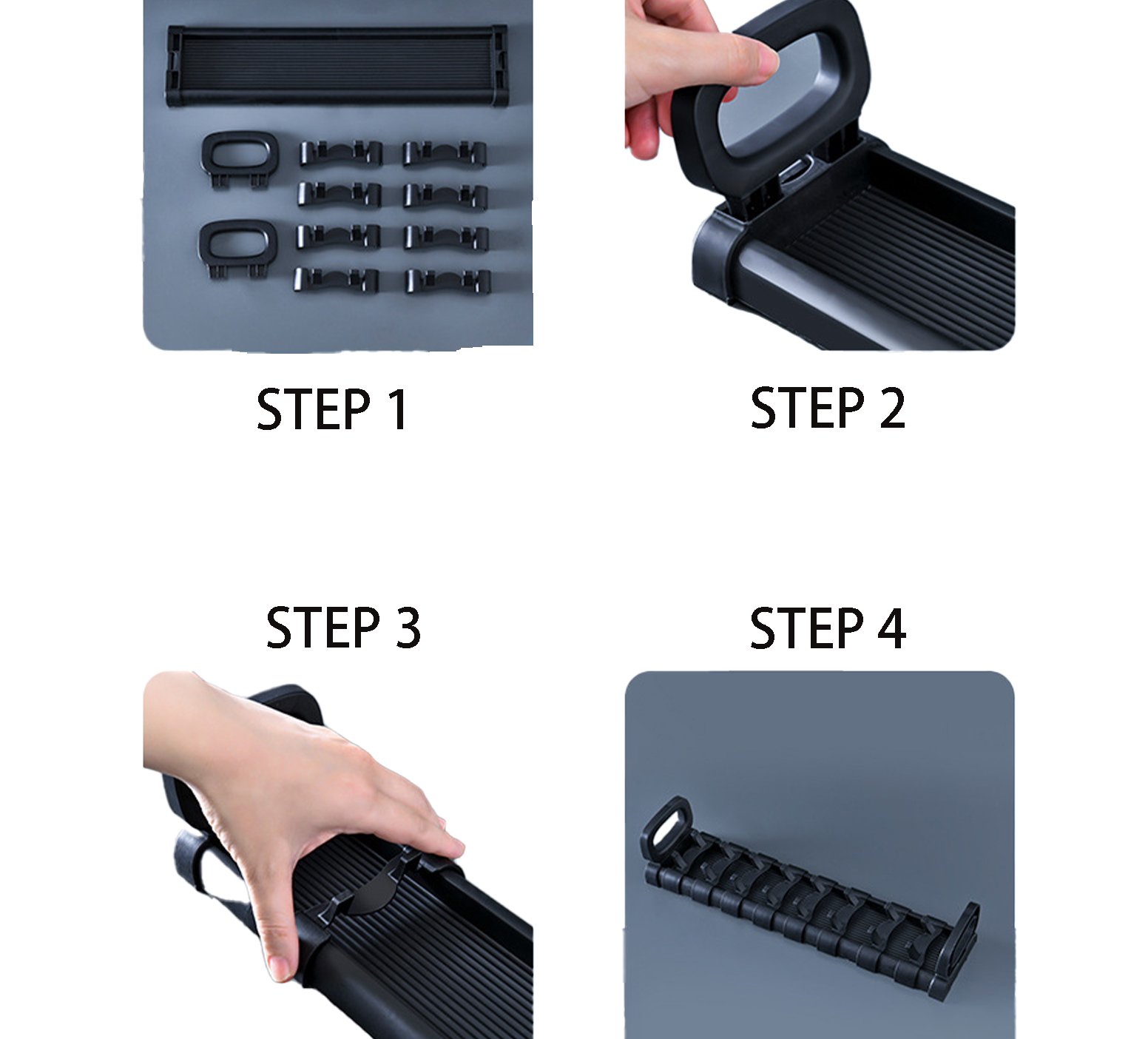 STEP 1

STEP 2

STEP 3

STEP 4